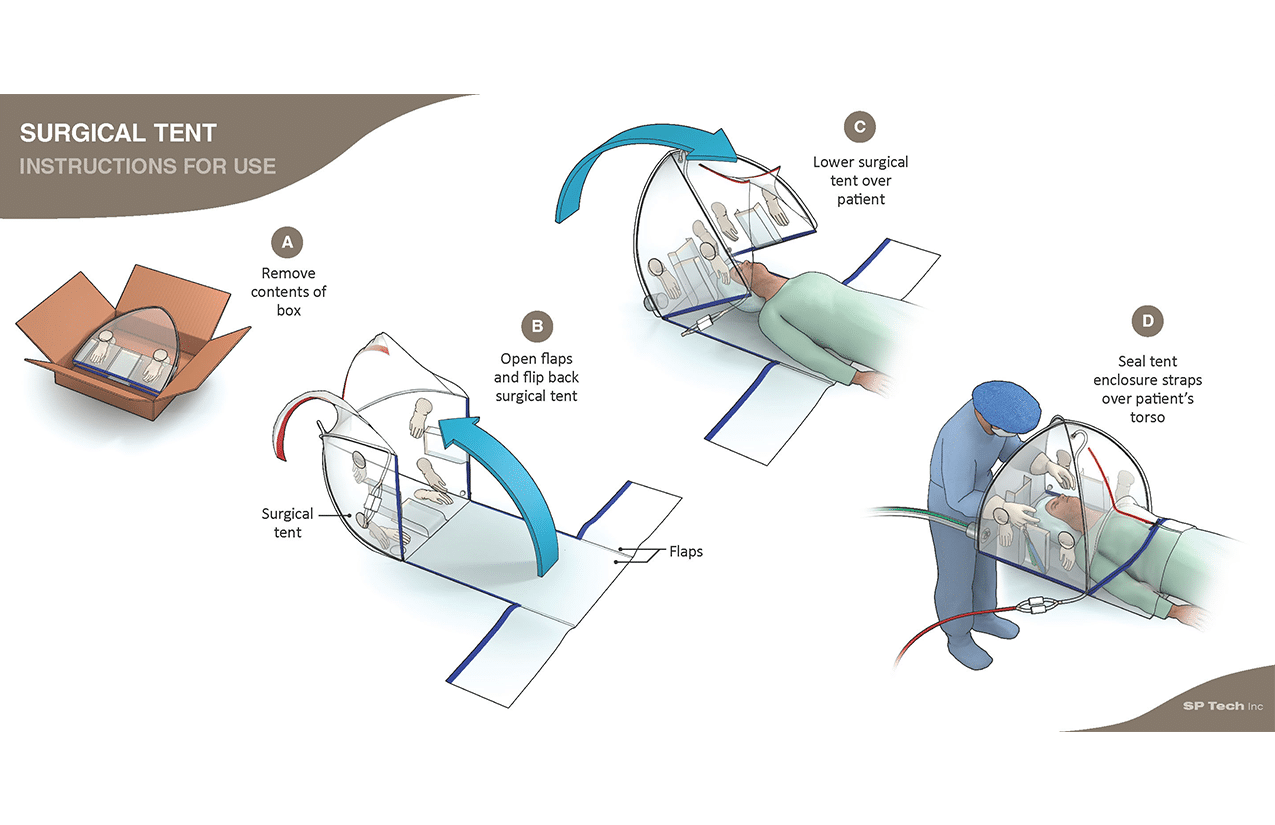 SURGICAL TENT
INSTRUCTIONS FOR USE

A
Remove contents of box

B
Open flaps and flip back surgical tent

Surgical tent

Flaps

C
Lower surgical tent over patient

D
Seal tent enclosure straps over patient's torso

SP Tech Inc